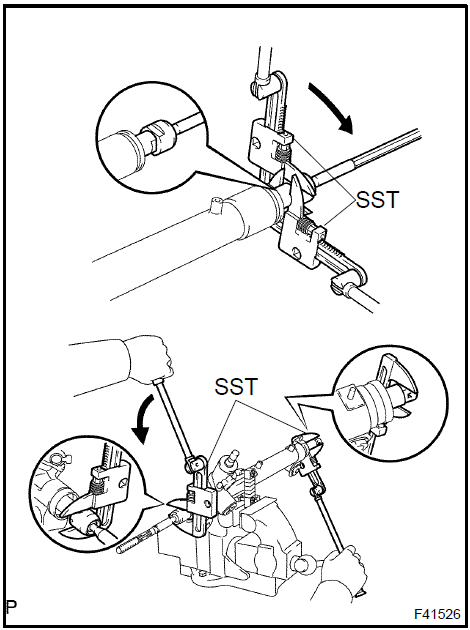 SST

SST

P

F41526