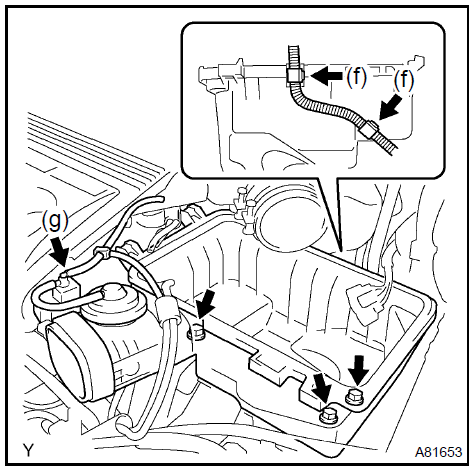 (f)
(f)
(g)
Y
A81653