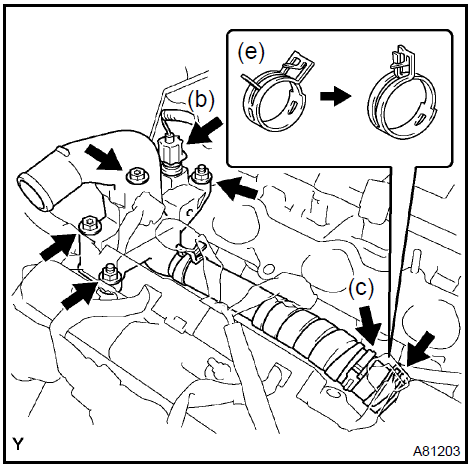 (e)
(b)
(c)
Y
A81203