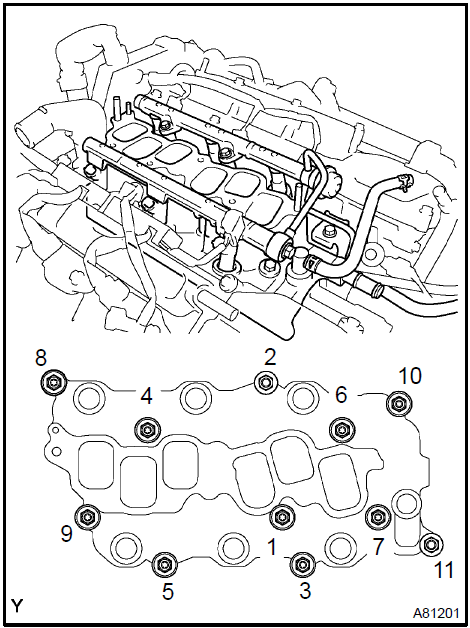 8
2
10
4
6
9
1
7
11
5
3
Y
A81201